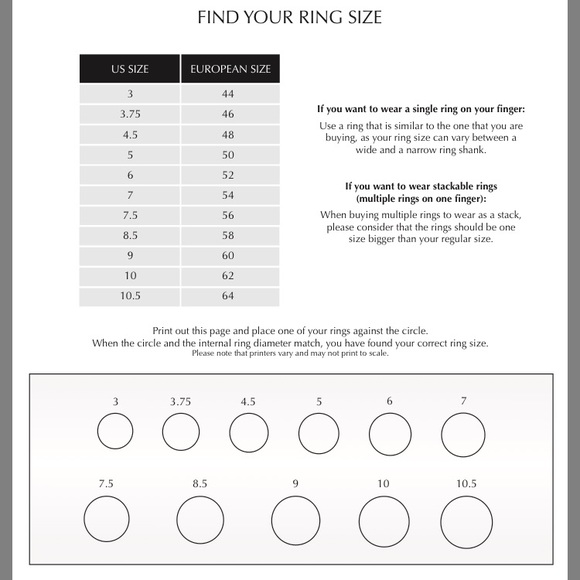 FIND YOUR RING SIZE

| US SIZE | EUROPEAN SIZE |
|---|---|
| 3 | 44 |
| 3.75 | 46 |
| 4.5 | 48 |
| 5 | 50 |
| 6 | 52 |
| 7 | 54 |
| 7.5 | 56 |
| 8.5 | 58 |
| 9 | 60 |
| 10 | 62 |
| 10.5 | 64 |

If you want to wear a single ring on your finger:

Use a ring that is similar to the one that you are buying, as your ring size can vary between a wide and a narrow ring shank.

If you want to wear stackable rings (multiple rings on one finger):

When buying multiple rings to wear as a stack, please consider that the rings should be one size bigger than your regular size.

Print out this page and place one of your rings against the circle.
When the circle and the internal ring diameter match, you have found your correct ring size.
Please note that printers vary and may not print to scale.

3 3.75 4.5 5 6 7

7.5 8.5 9 10 10.5